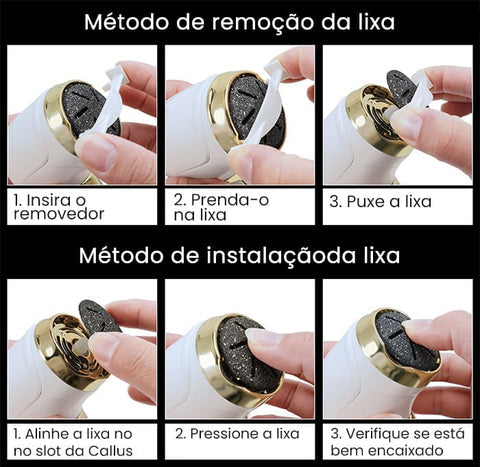 Método de remoção da lixa

1. Insira o removedor

2. Prenda-o na lixa

3. Puxe a lixa

Método de instalaçãoda lixa

1. Alinhe a lixa no no slot da Callus

2. Pressione a lixa

3. Verifique se está bem encaixado